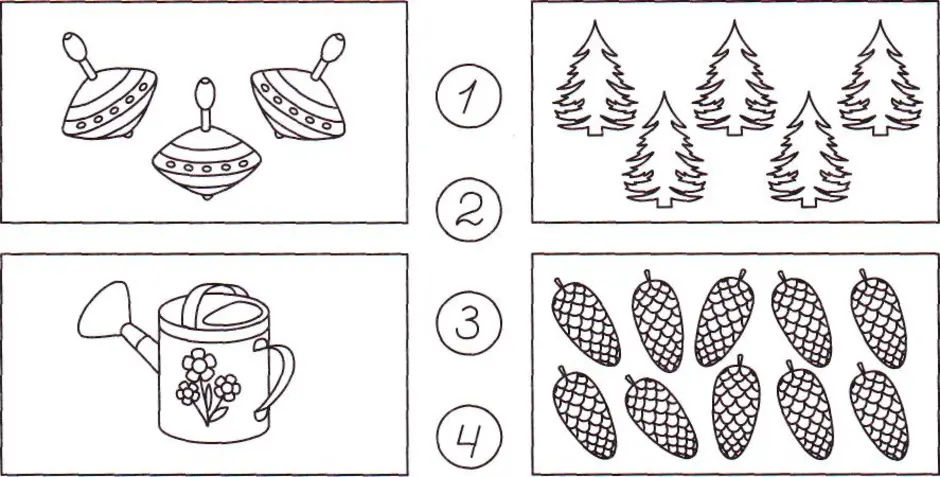 1
2
3
4