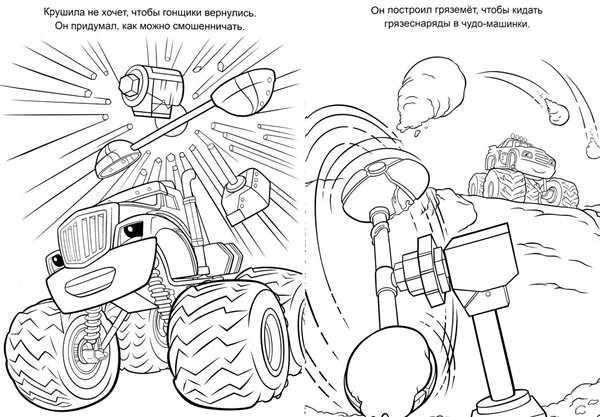 Крушила не хочет, чтобы гонщики вернулись. Он придумал, как можно смошенничать.

Он построил гряземёт, чтобы кидать грязеснаряды в чудо-машинки.